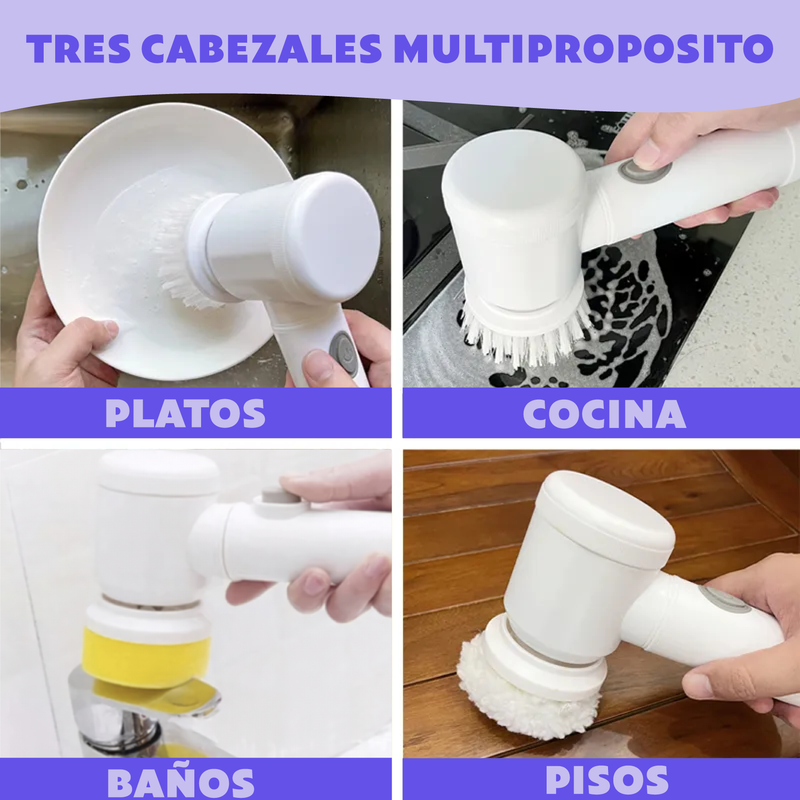 TRES CABEZALES MULTIPROPOSITO

PLATOS

COCINA

BAÑOS

PISOS