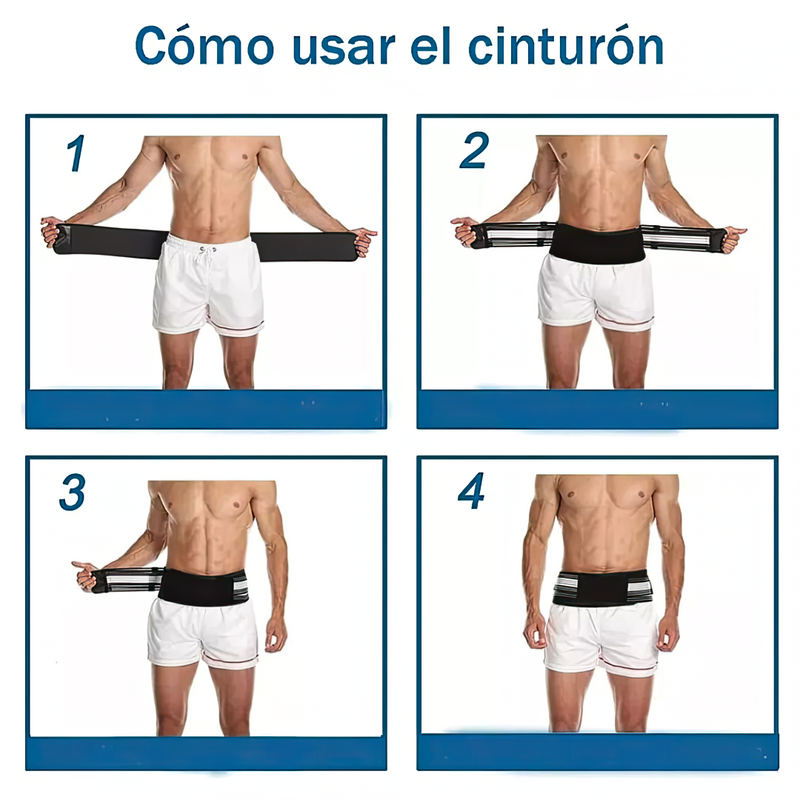 Cómo usar el cinturón

1

2

3

4